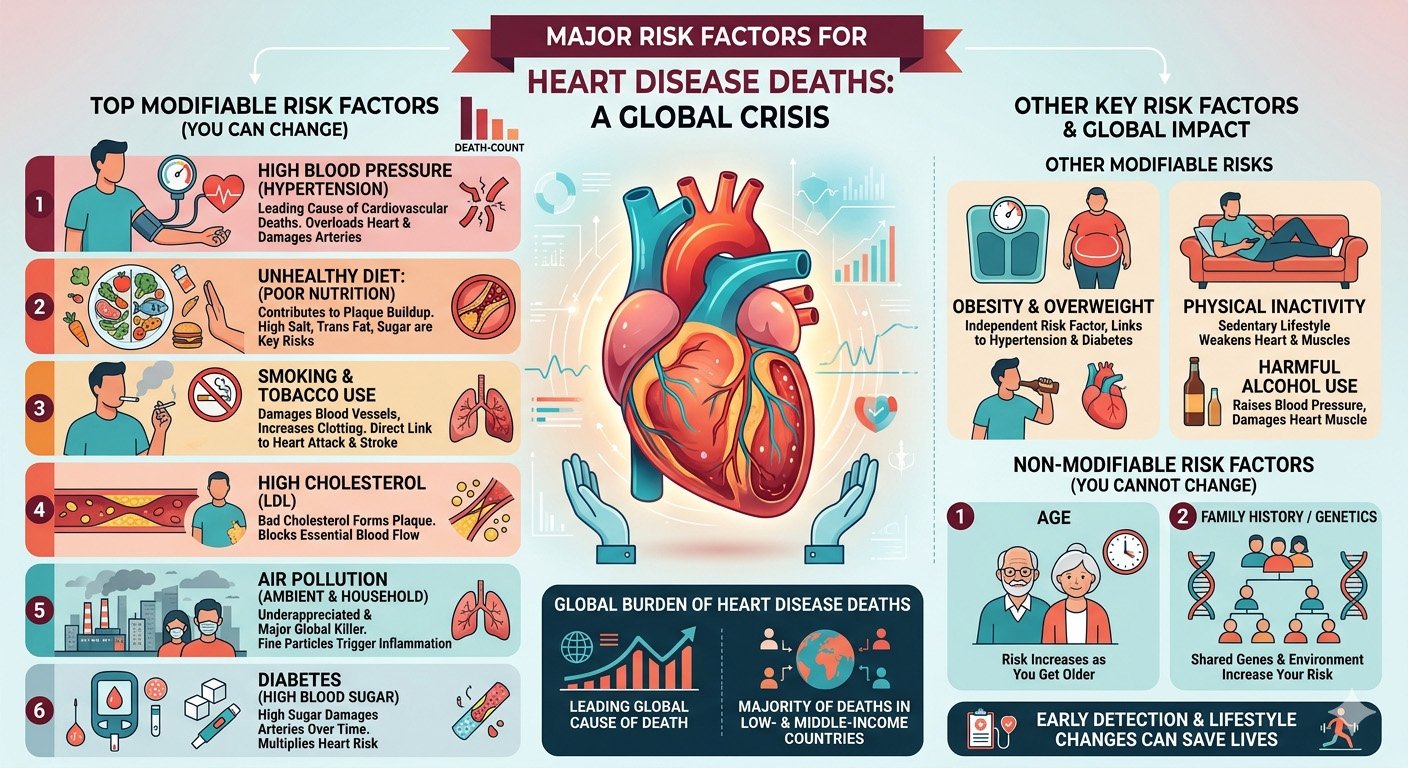 MAJOR RISK FACTORS FOR
HEART DISEASE DEATHS:
A GLOBAL CRISIS

TOP MODIFIABLE RISK FACTORS
(YOU CAN CHANGE)

DEATH-COUNT

1
HIGH BLOOD PRESSURE (HYPERTENSION)
Leading Cause of Cardiovascular Deaths. Overloads Heart & Damages Arteries

2
UNHEALTHY DIET: (POOR NUTRITION)
Contributes to Plaque Buildup. High Salt, Trans Fat, Sugar are Key Risks

3
SMOKING & TOBACCO USE
Damages Blood Vessels, Increases Clotting. Direct Link to Heart Attack & Stroke

4
HIGH CHOLESTEROL (LDL)
Bad Cholesterol Forms Plaque. Blocks Essential Blood Flow

5
AIR POLLUTION (AMBIENT & HOUSEHOLD)
Underappreciated & Major Global Killer. Fine Particles Trigger Inflammation

6
DIABETES (HIGH BLOOD SUGAR)
High Sugar Damages Arteries Over Time. Multiplies Heart Risk

GLOBAL BURDEN OF HEART DISEASE DEATHS
LEADING GLOBAL CAUSE OF DEATH
MAJORITY OF DEATHS IN LOW- & MIDDLE-INCOME COUNTRIES

OTHER KEY RISK FACTORS & GLOBAL IMPACT

OTHER MODIFIABLE RISKS

OBESITY & OVERWEIGHT
Independent Risk Factor, Links to Hypertension & Diabetes

PHYSICAL INACTIVITY
Sedentary Lifestyle Weakens Heart & Muscles

HARMFUL ALCOHOL USE
Raises Blood Pressure, Damages Heart Muscle

NON-MODIFIABLE RISK FACTORS
(YOU CANNOT CHANGE)

1 AGE
Risk Increases as You Get Older

2 FAMILY HISTORY / GENETICS
Shared Genes & Environment Increase Your Risk

EARLY DETECTION & LIFESTYLE CHANGES CAN SAVE LIVES