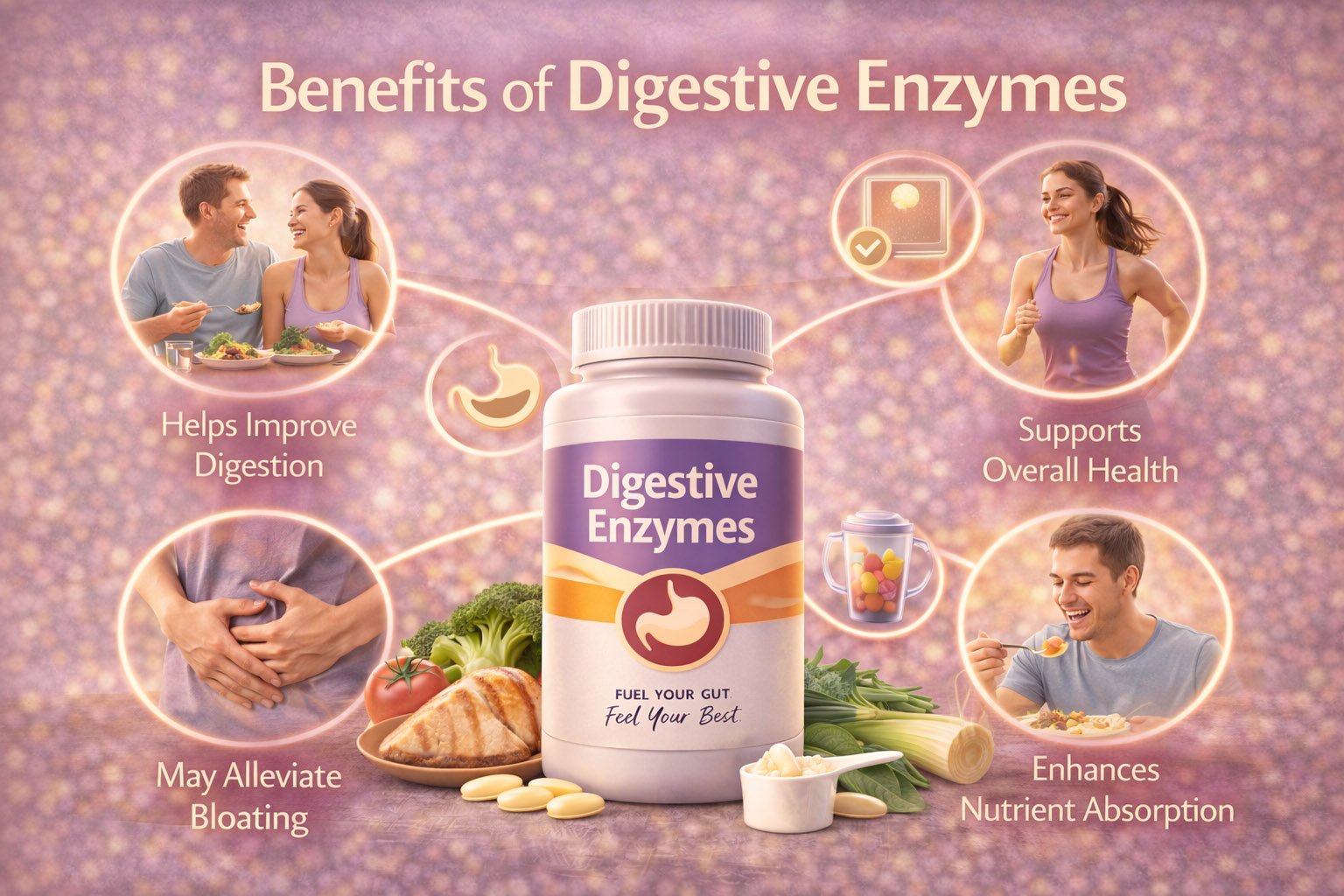 Benefits of Digestive Enzymes

Helps Improve Digestion

Supports Overall Health

Digestive Enzymes

FUEL YOUR GUT. Feel Your Best.

May Alleviate Bloating

Enhances Nutrient Absorption