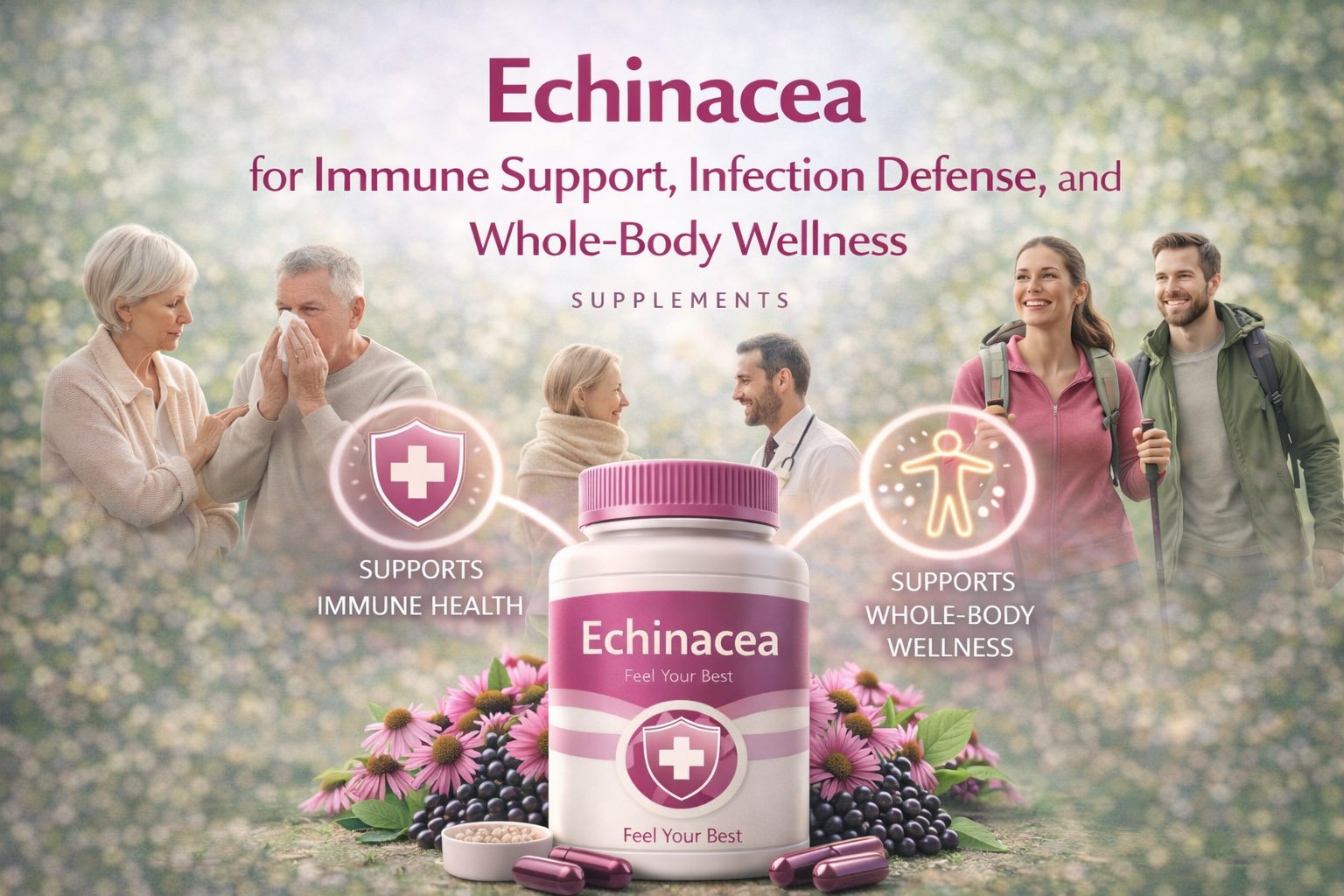 Echinacea

for Immune Support, Infection Defense, and Whole-Body Wellness

SUPPLEMENTS

SUPPORTS IMMUNE HEALTH

SUPPORTS WHOLE-BODY WELLNESS

Echinacea

Feel Your Best

Feel Your Best