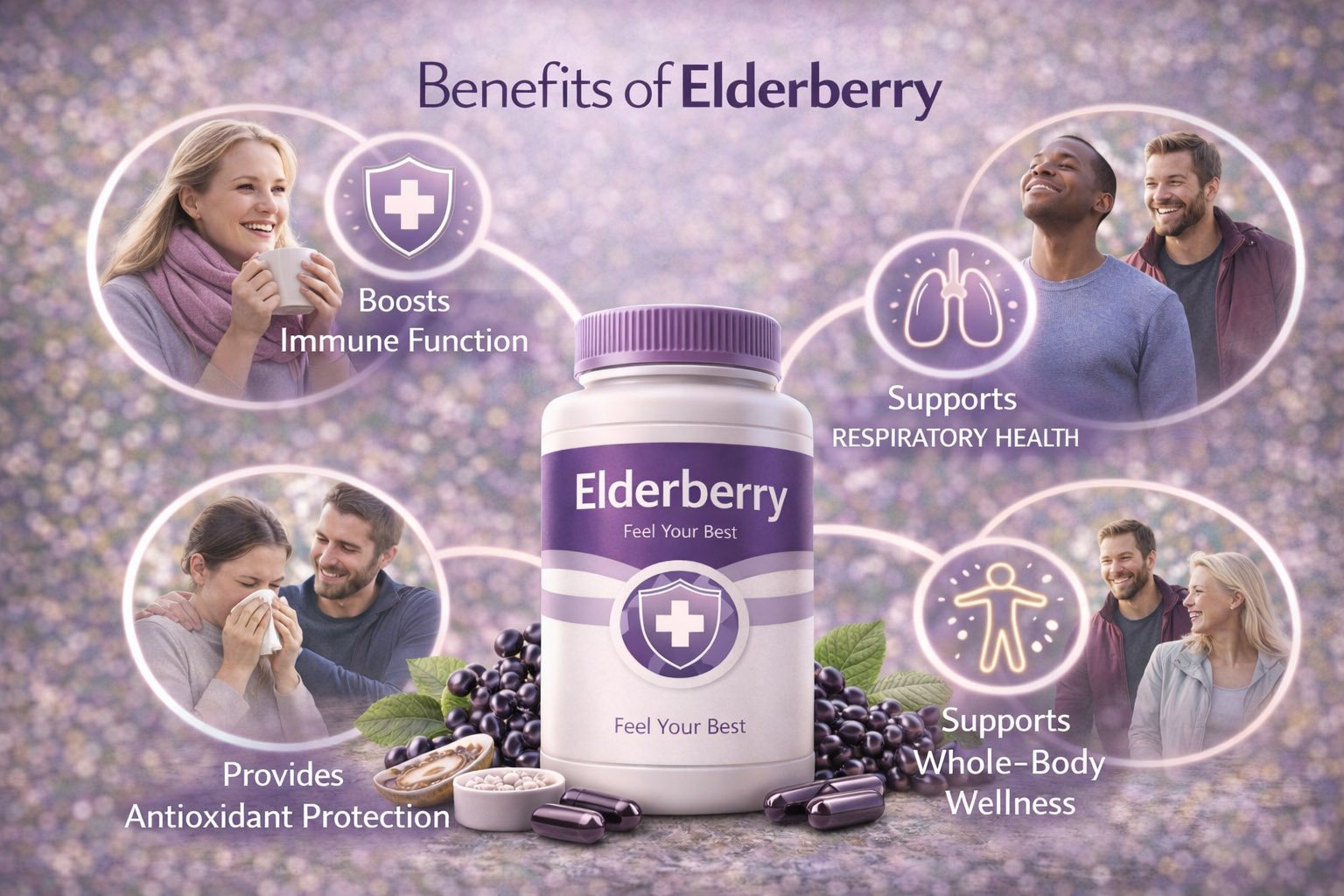 Benefits of Elderberry

Boosts Immune Function

Supports RESPIRATORY HEALTH

Elderberry
Feel Your Best

Feel Your Best

Provides Antioxidant Protection

Supports Whole-Body Wellness