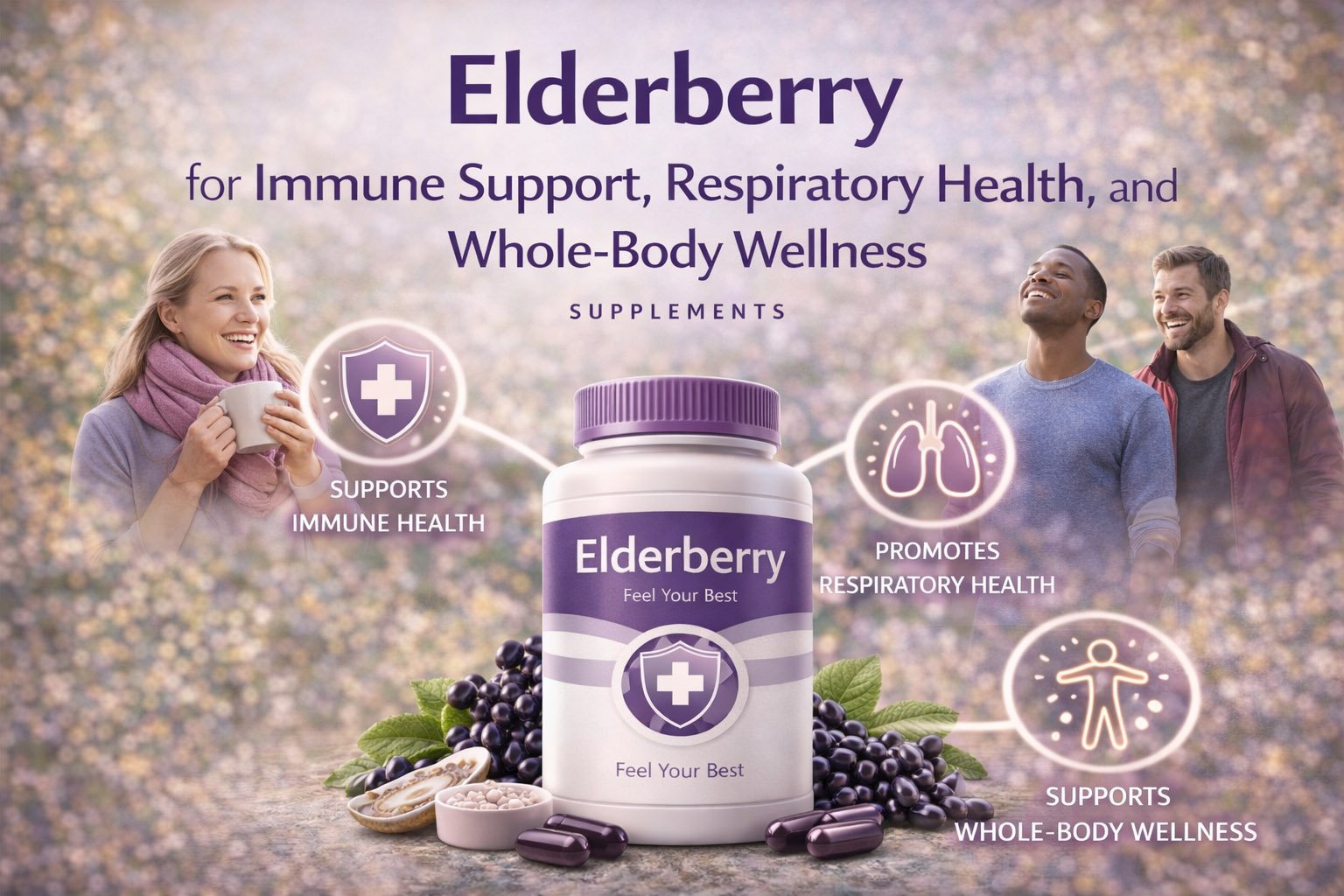 Elderberry

for Immune Support, Respiratory Health, and Whole-Body Wellness

SUPPLEMENTS

SUPPORTS IMMUNE HEALTH

Elderberry
Feel Your Best

Feel Your Best

PROMOTES RESPIRATORY HEALTH

SUPPORTS WHOLE-BODY WELLNESS