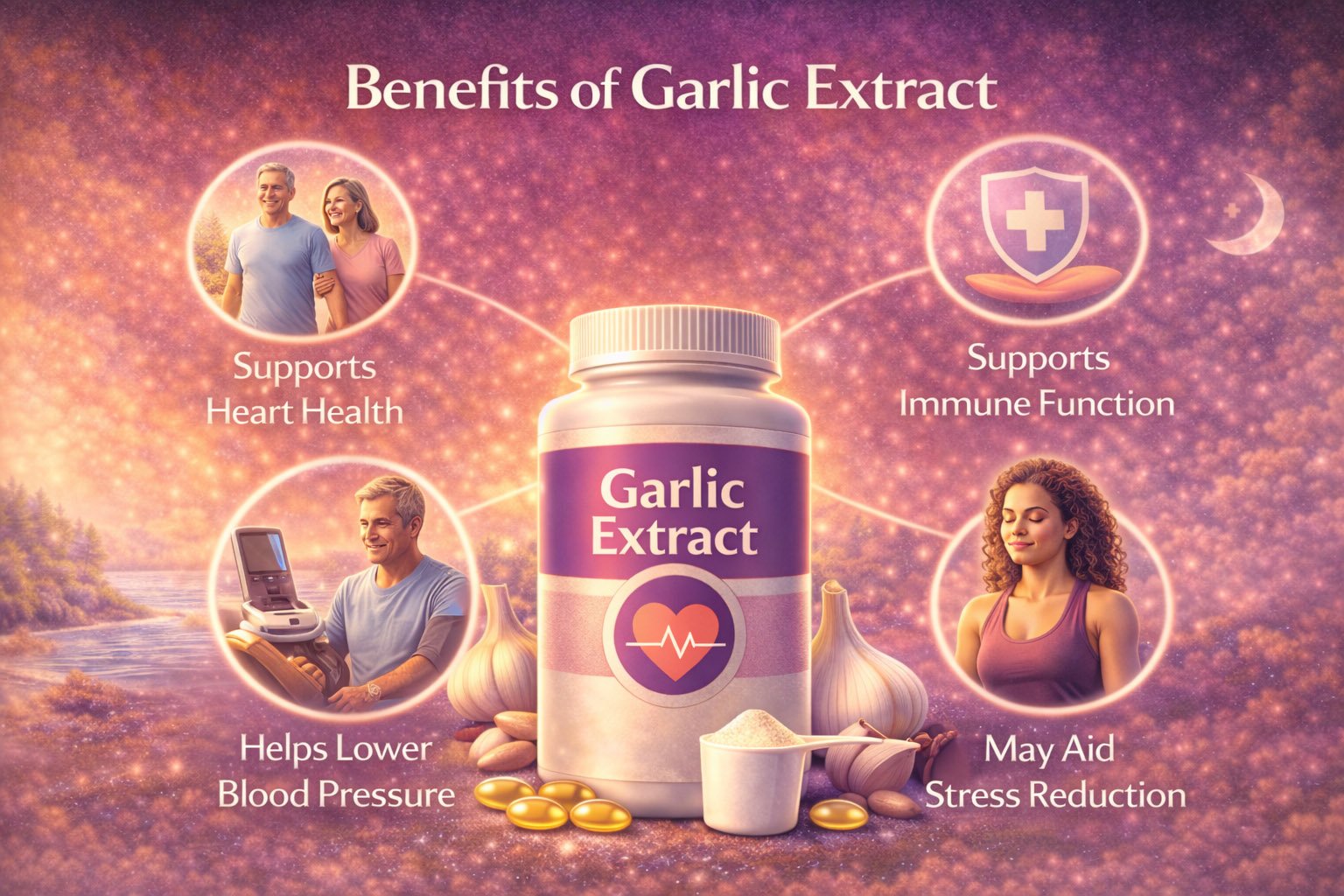 Benefits of Garlic Extract

Supports Heart Health

Supports Immune Function

Garlic Extract

Helps Lower Blood Pressure

May Aid Stress Reduction