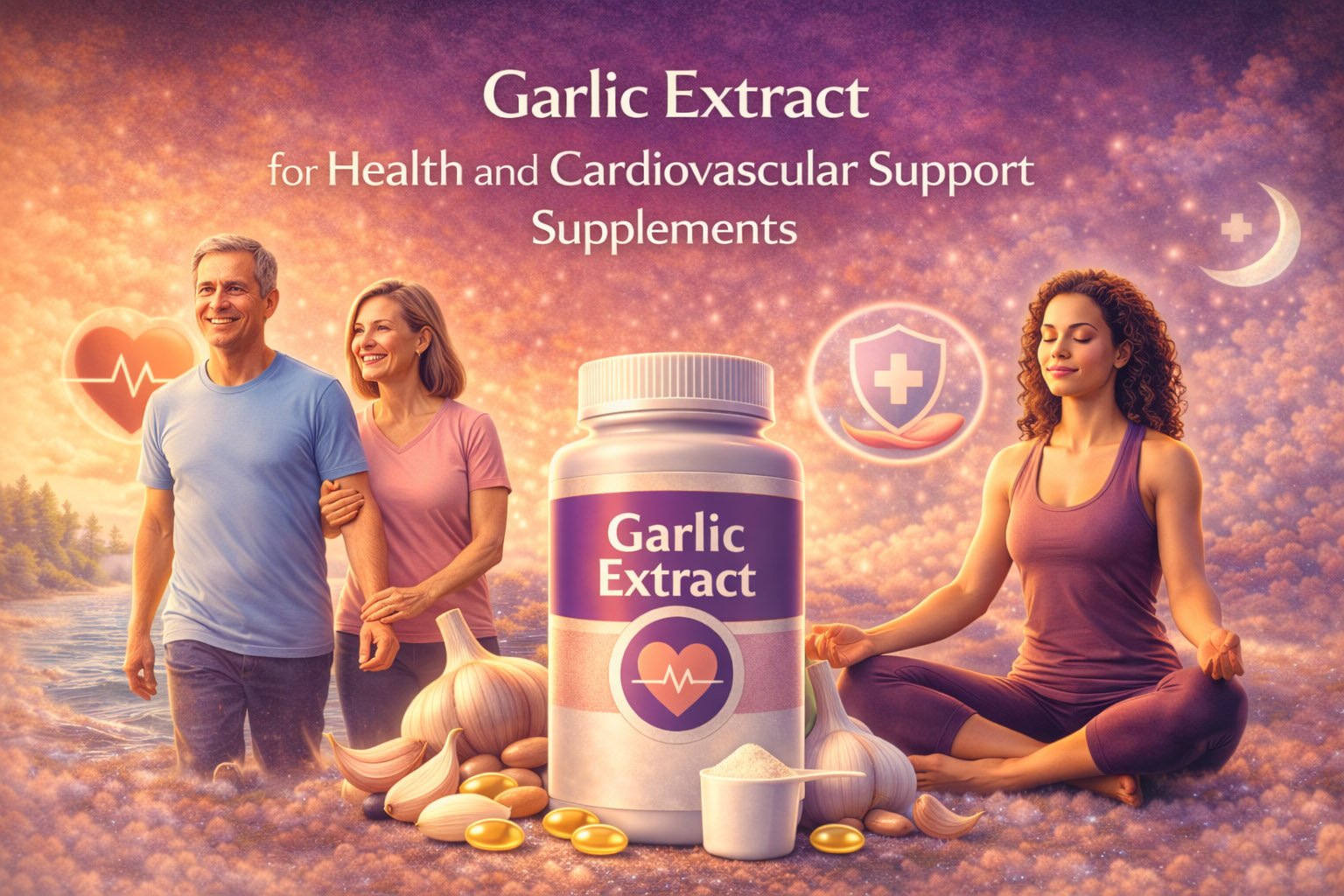 Garlic Extract
for Health and Cardiovascular Support Supplements

Garlic Extract