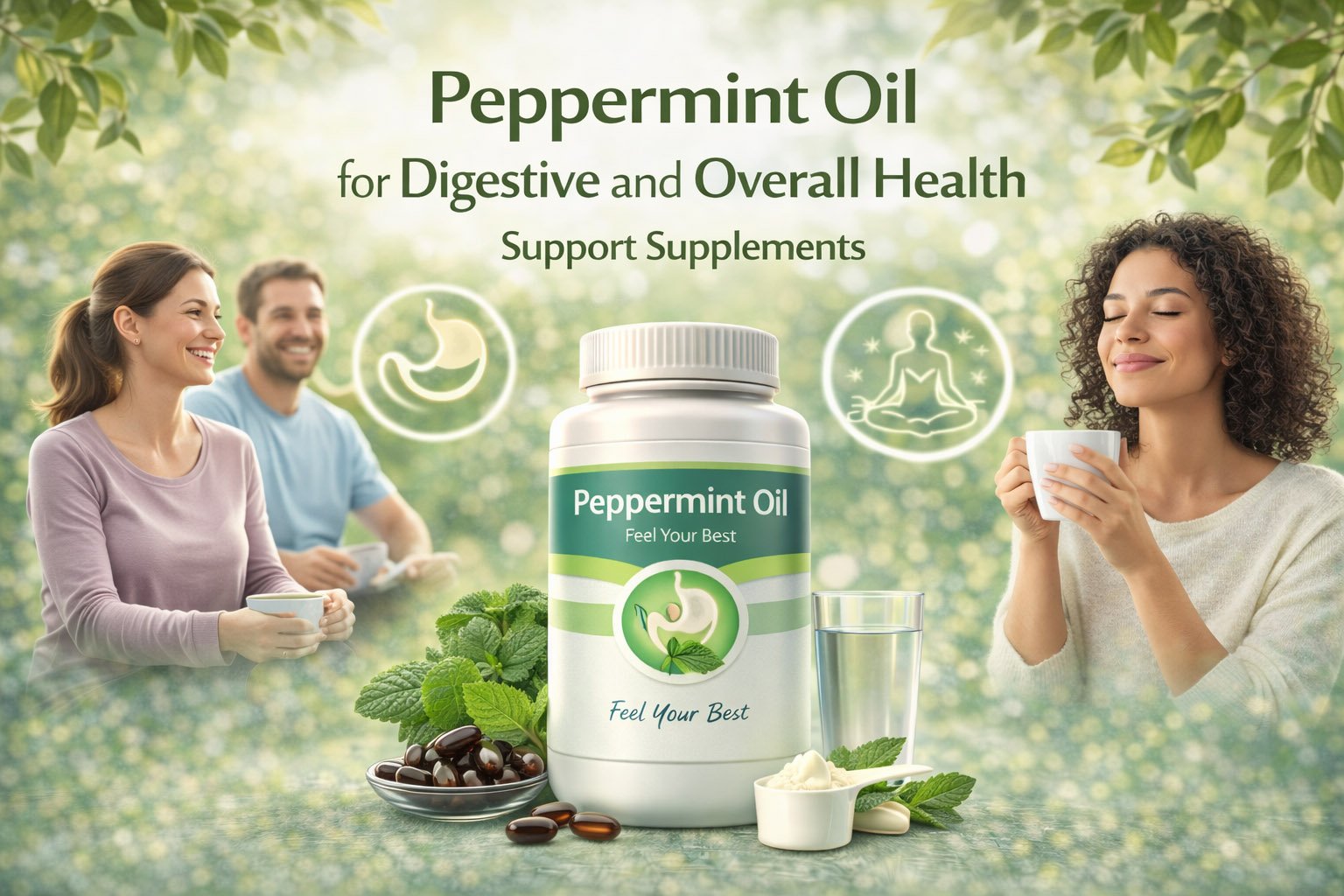 Peppermint Oil
for Digestive and Overall Health
Support Supplements

Peppermint Oil
Feel Your Best

Feel Your Best