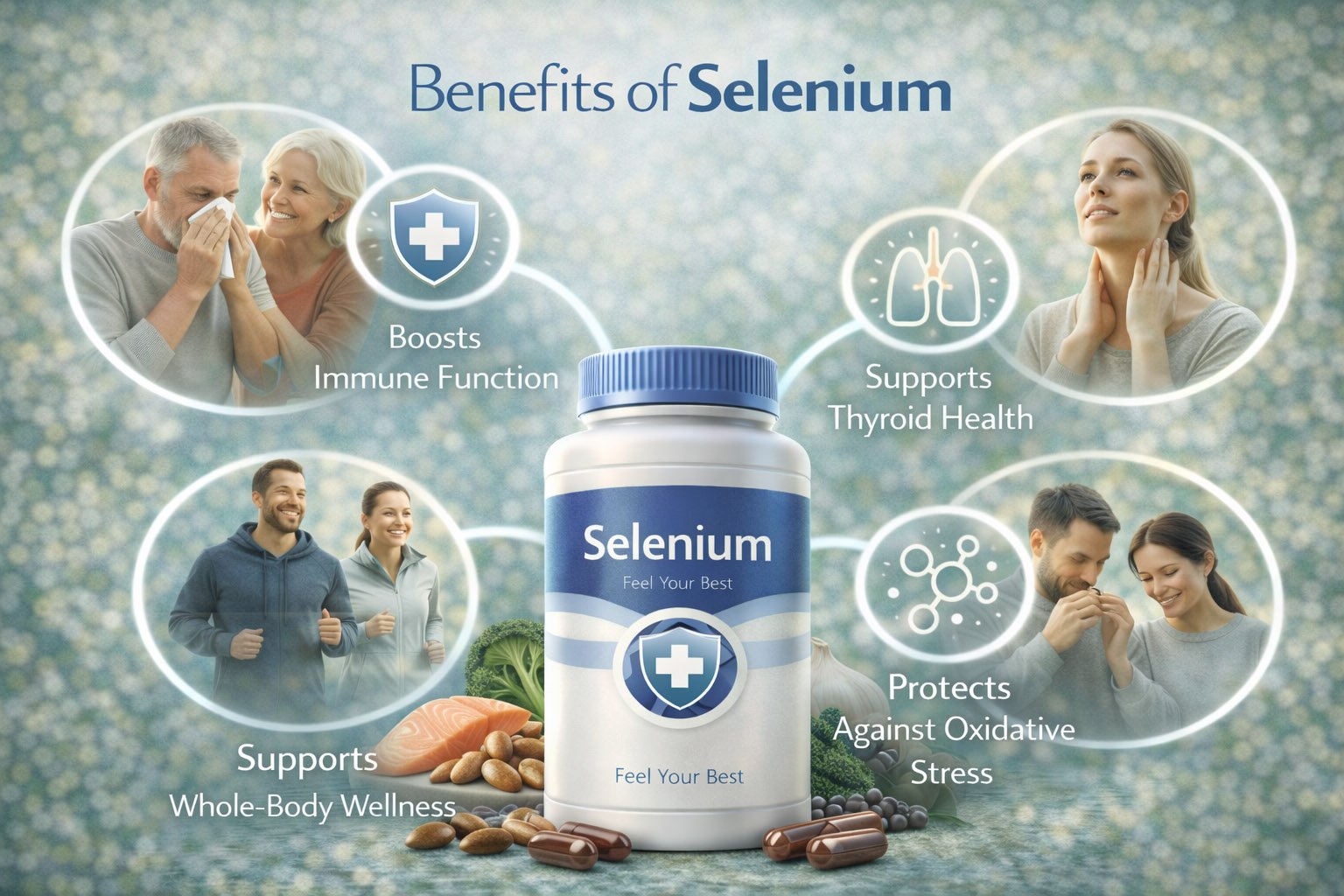 Benefits of Selenium

Boosts
Immune Function

Supports
Thyroid Health

Selenium
Feel Your Best

Feel Your Best

Supports
Whole-Body Wellness

Protects
Against Oxidative
Stress