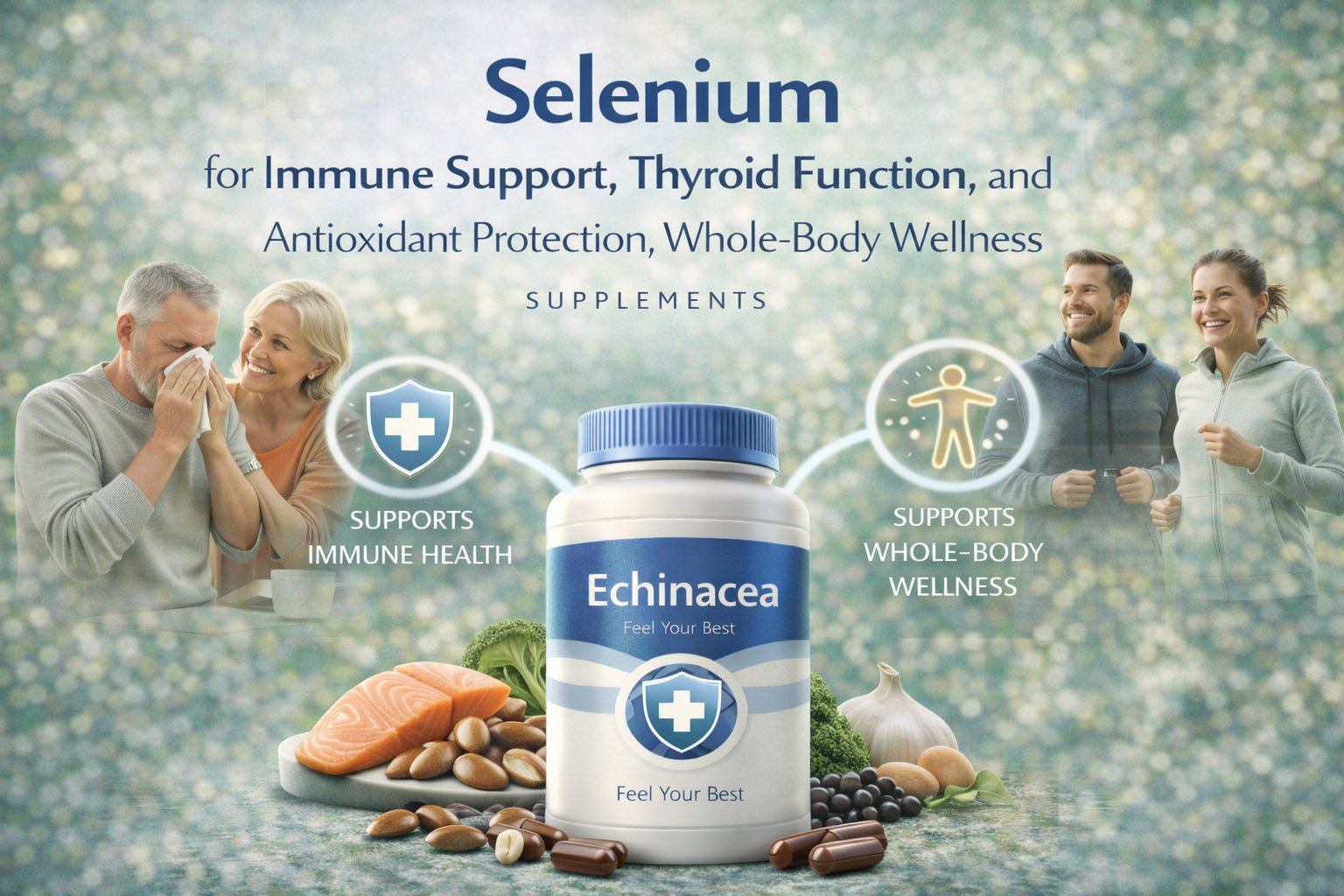 Selenium

for Immune Support, Thyroid Function, and Antioxidant Protection, Whole-Body Wellness

SUPPLEMENTS

SUPPORTS IMMUNE HEALTH

SUPPORTS WHOLE-BODY WELLNESS

Echinacea

Feel Your Best

Feel Your Best